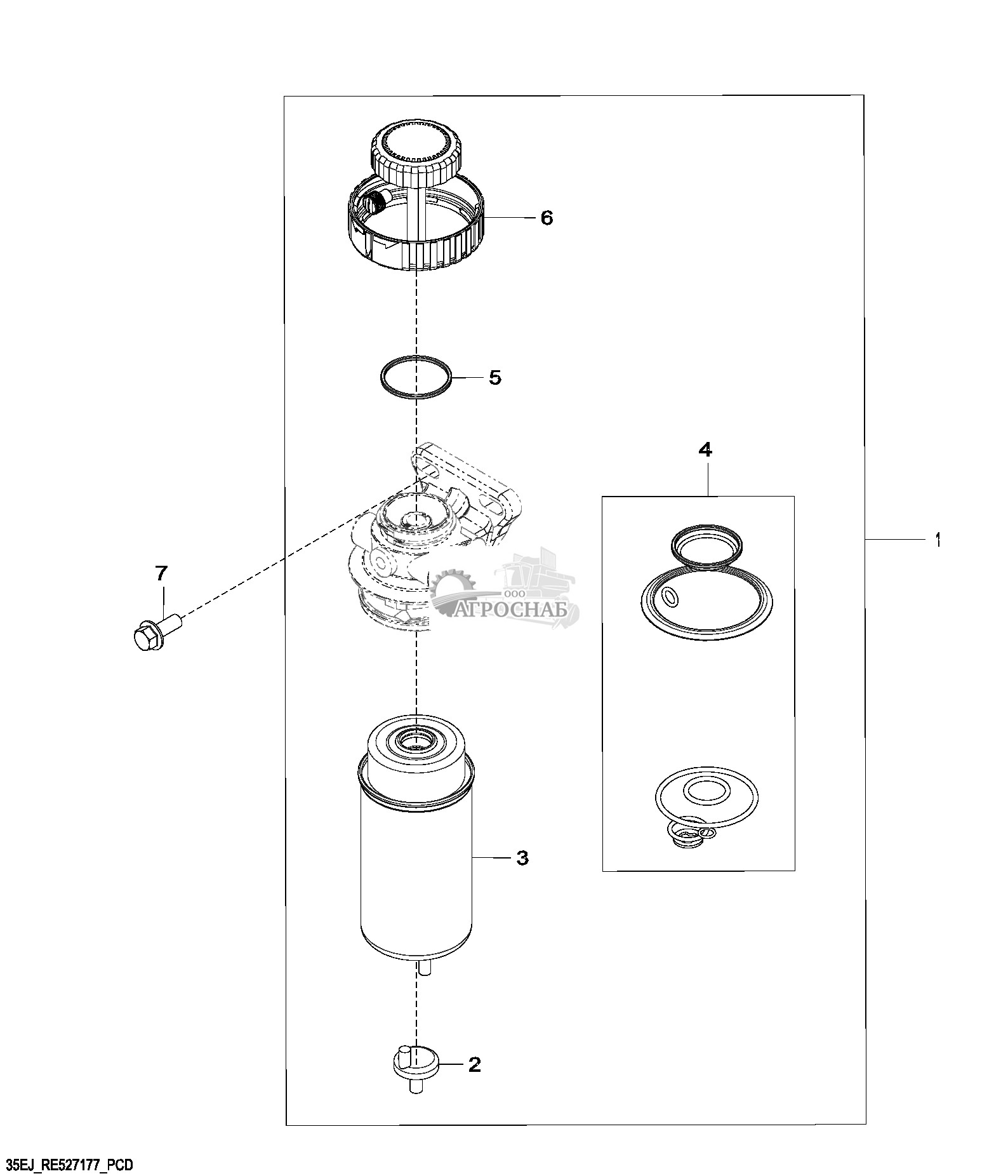 6

5

4

1

7

ООО
АГРОСНАБ

3

2

35EJ_RE527177_PCD